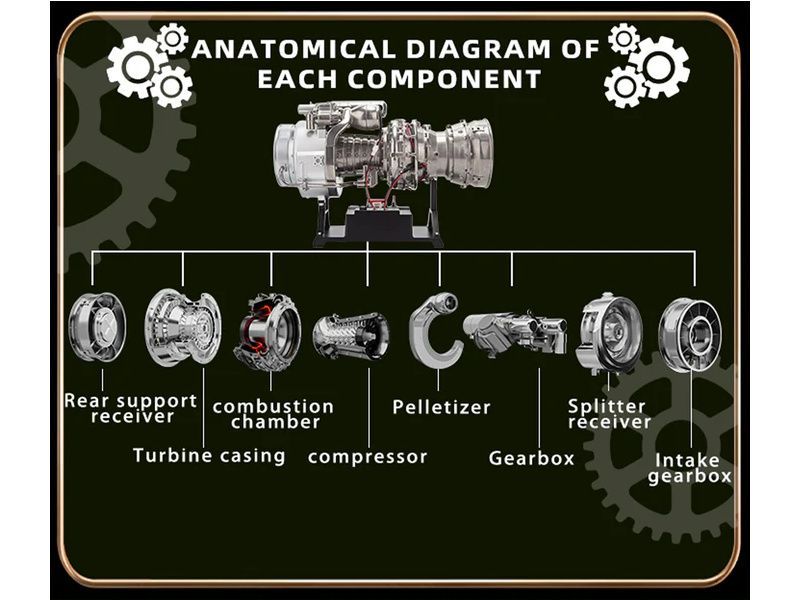 ANATOMICAL DIAGRAM OF EACH COMPONENT

Rear support receiver

Turbine casing

combustion chamber

compressor

Pelletizer

Gearbox

Splitter receiver

Intake gearbox