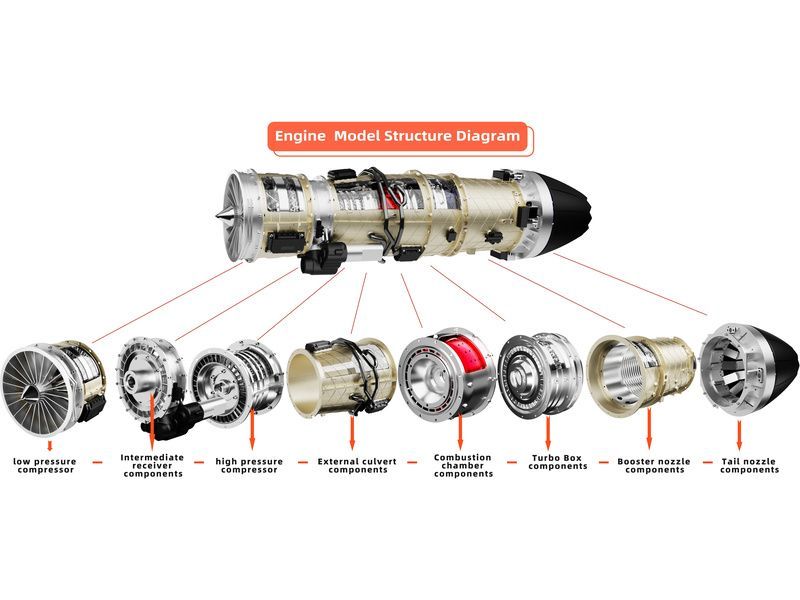 Engine Model Structure Diagram

low pressure compressor

Intermediate receiver components

high pressure compressor

External culvert components

Combustion chamber components

Turbo Box components

Booster nozzle components

Tail nozzle components